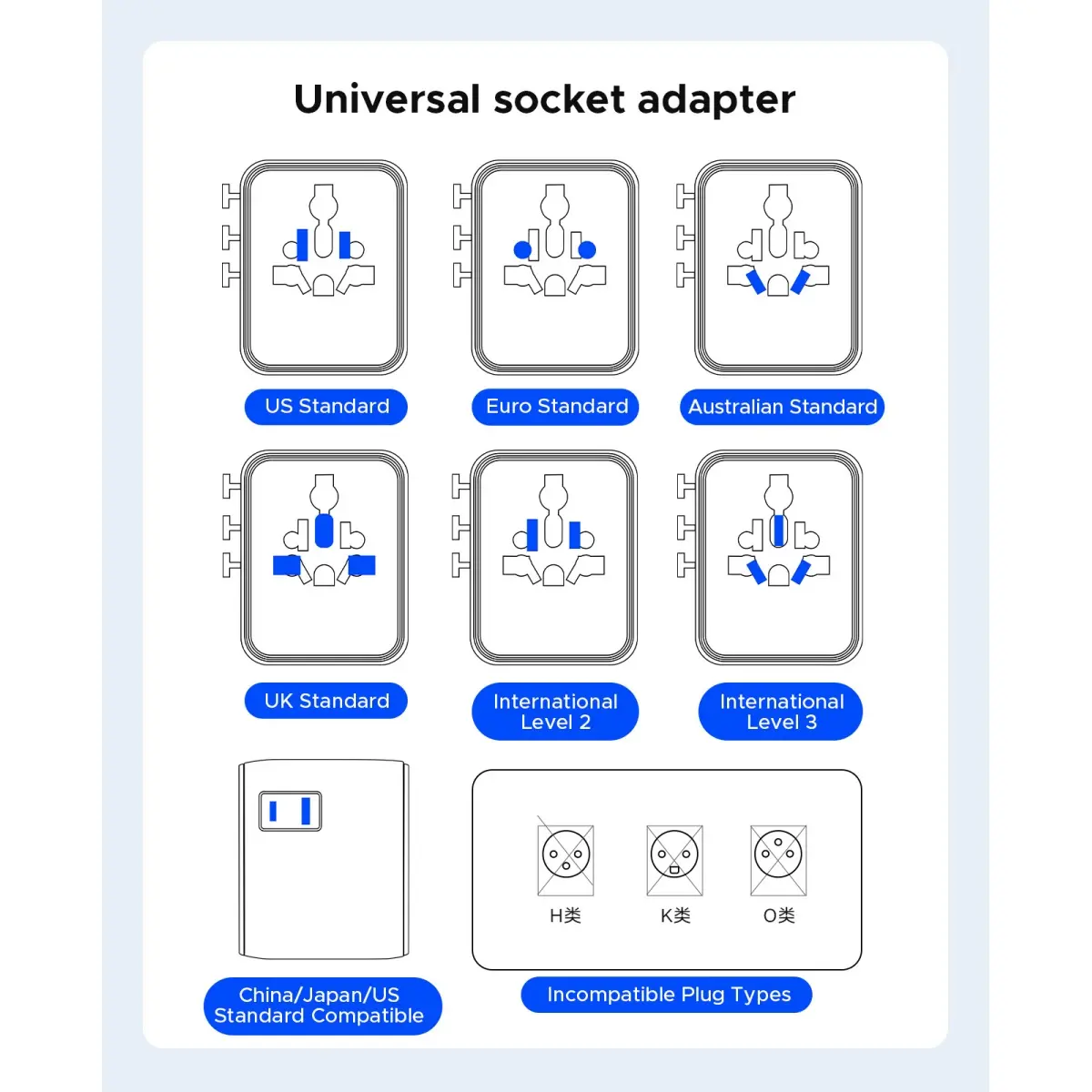 Universal socket adapter

US Standard

Euro Standard

Australian Standard

UK Standard

International Level 2

International Level 3

China/Japan/US Standard Compatible

H类

K类

O类

Incompatible Plug Types